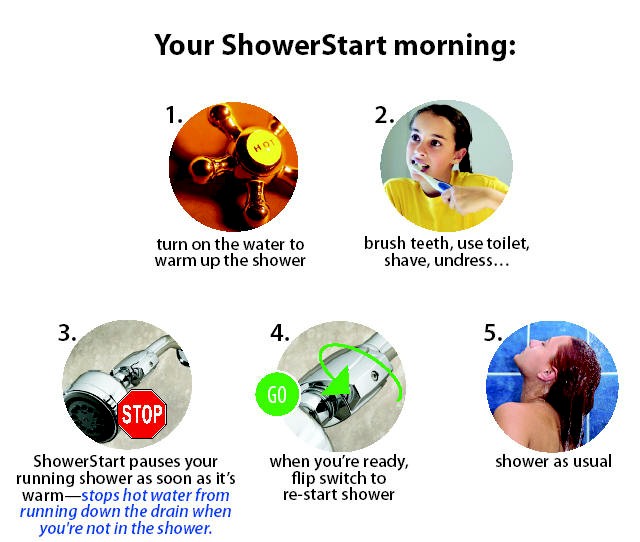 Your ShowerStart morning:

1.

HOT

turn on the water to warm up the shower

2.

brush teeth, use toilet, shave, undress…

3.

STOP

ShowerStart pauses your running shower as soon as it's warm—stops hot water from running down the drain when you're not in the shower.

4.

GO

when you're ready, flip switch to re-start shower

5.

shower as usual